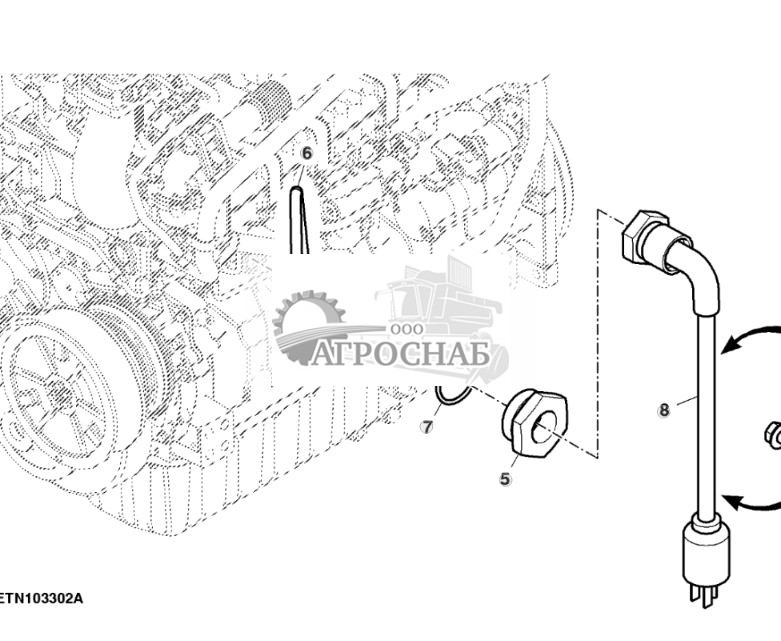 6
ООО
АГРОСНАБ
7
5
8
ETN103302A